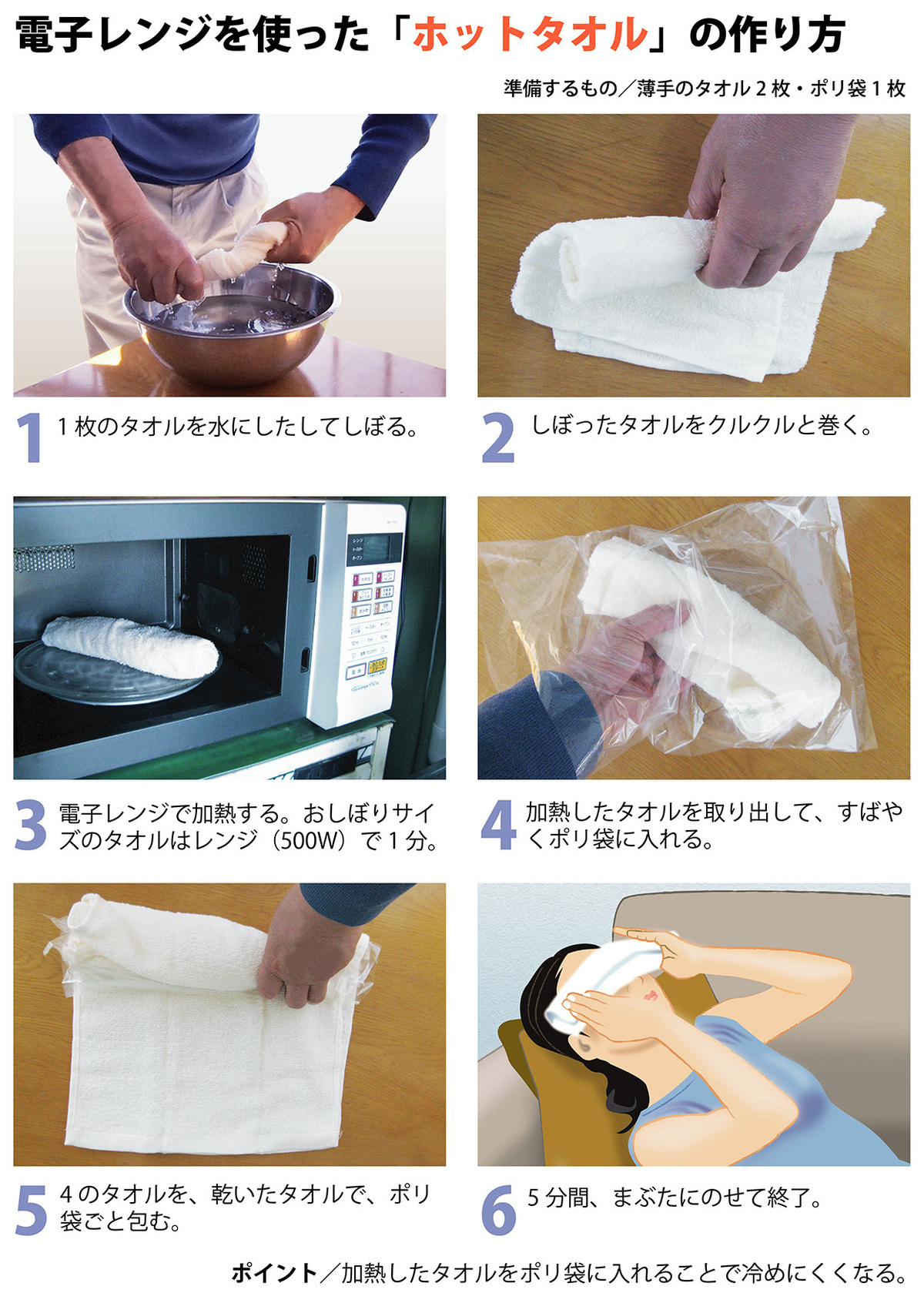 電子レンジを使った「ホットタオル」の作り方

準備するもの／薄手のタオル２枚・ポリ袋１枚

1 １枚のタオルを水にしたしてしぼる。

2 しぼったタオルをクルクルと巻く。

3 電子レンジで加熱する。おしぼりサイズのタオルはレンジ（500W）で１分。

4 加熱したタオルを取り出して、すばやくポリ袋に入れる。

5 ４のタオルを、乾いたタオルで、ポリ袋ごと包む。

6 ５分間、まぶたにのせて終了。

ポイント／加熱したタオルをポリ袋に入れることで冷めにくくなる。